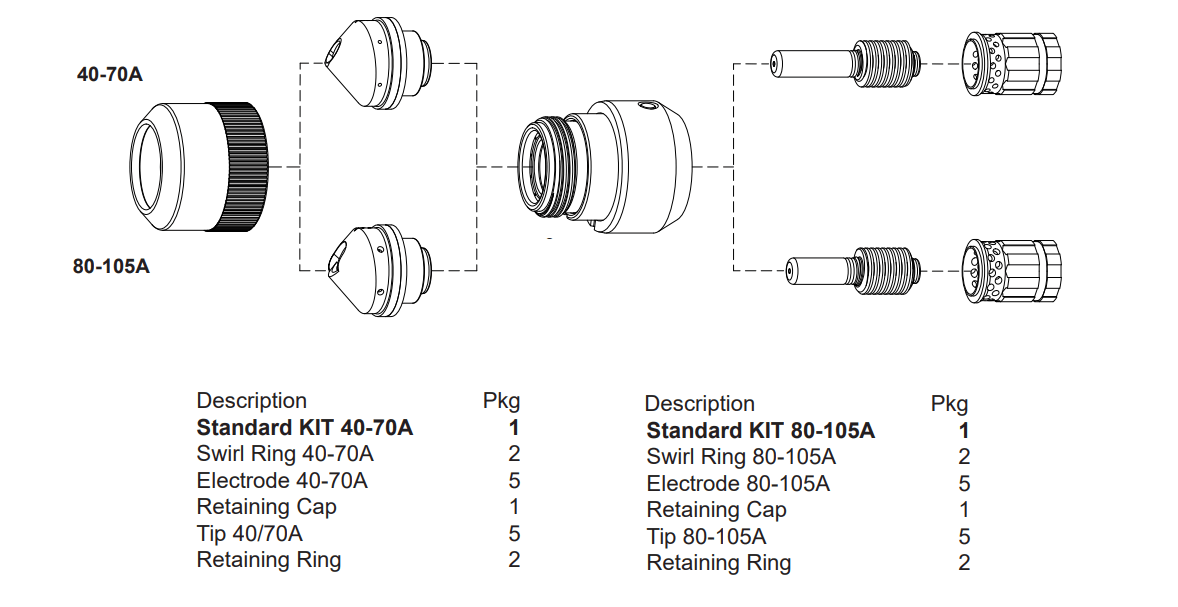 40-70A

80-105A

| Description | Pkg |
|---|---|
| **Standard KIT 40-70A** | **1** |
| Swirl Ring 40-70A | 2 |
| Electrode 40-70A | 5 |
| Retaining Cap | 1 |
| Tip 40/70A | 5 |
| Retaining Ring | 2 |

| Description | Pkg |
|---|---|
| **Standard KIT 80-105A** | **1** |
| Swirl Ring 80-105A | 2 |
| Electrode 80-105A | 5 |
| Retaining Cap | 1 |
| Tip 80-105A | 5 |
| Retaining Ring | 2 |